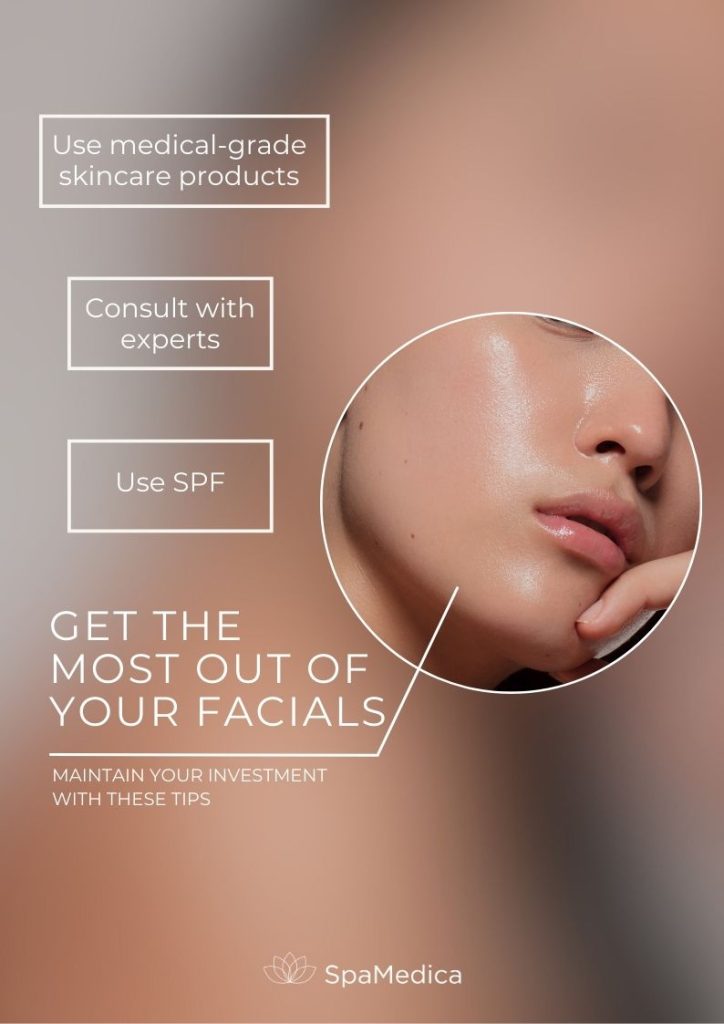 Use medical-grade skincare products

Consult with experts

Use SPF

GET THE MOST OUT OF YOUR FACIALS

MAINTAIN YOUR INVESTMENT WITH THESE TIPS

SpaMedica