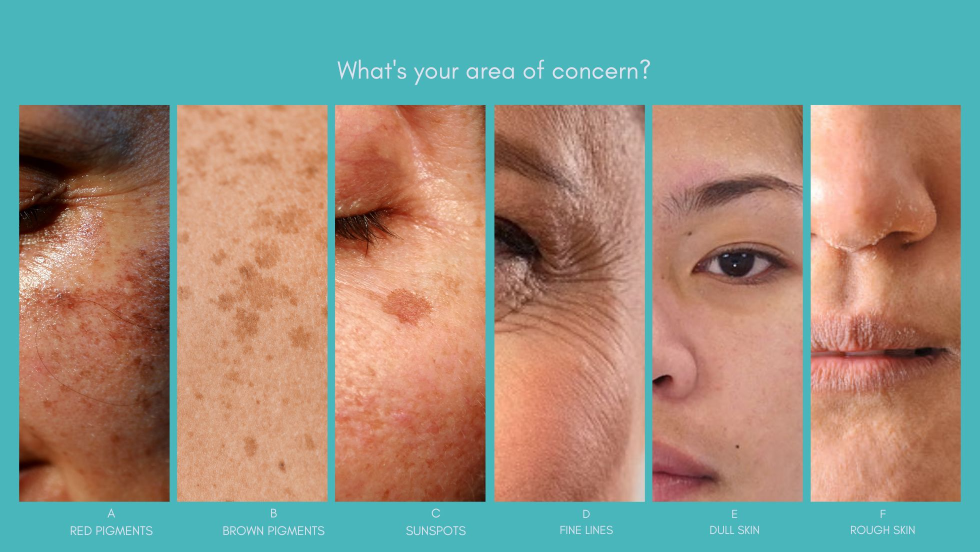 What's your area of concern?

A
RED PIGMENTS

B
BROWN PIGMENTS

C
SUNSPOTS

D
FINE LINES

E
DULL SKIN

F
ROUGH SKIN